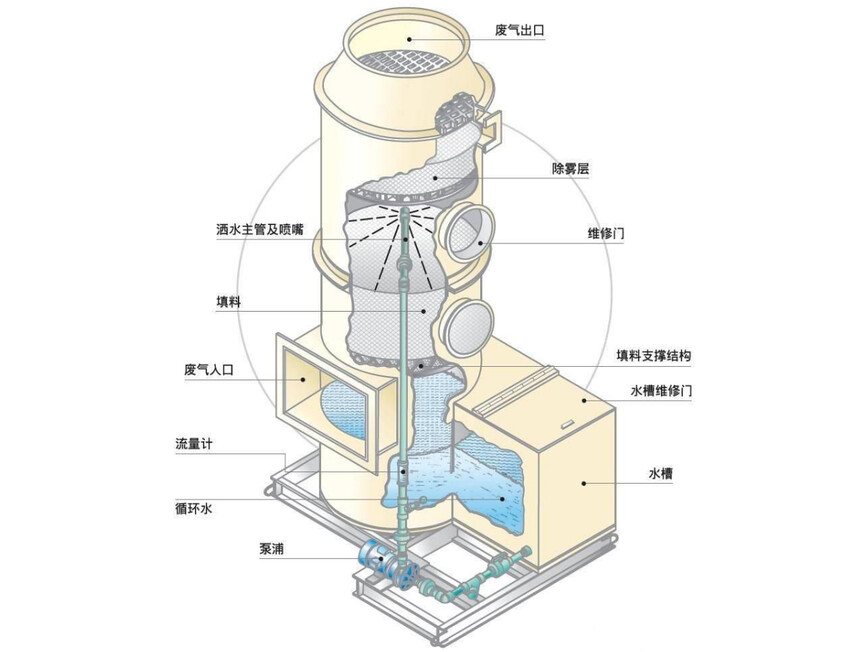 废气出口

除雾层

洒水主管及喷嘴

维修门

填料

填料支撑结构

废气入口

水槽维修门

流量计

水槽

循环水

泵浦